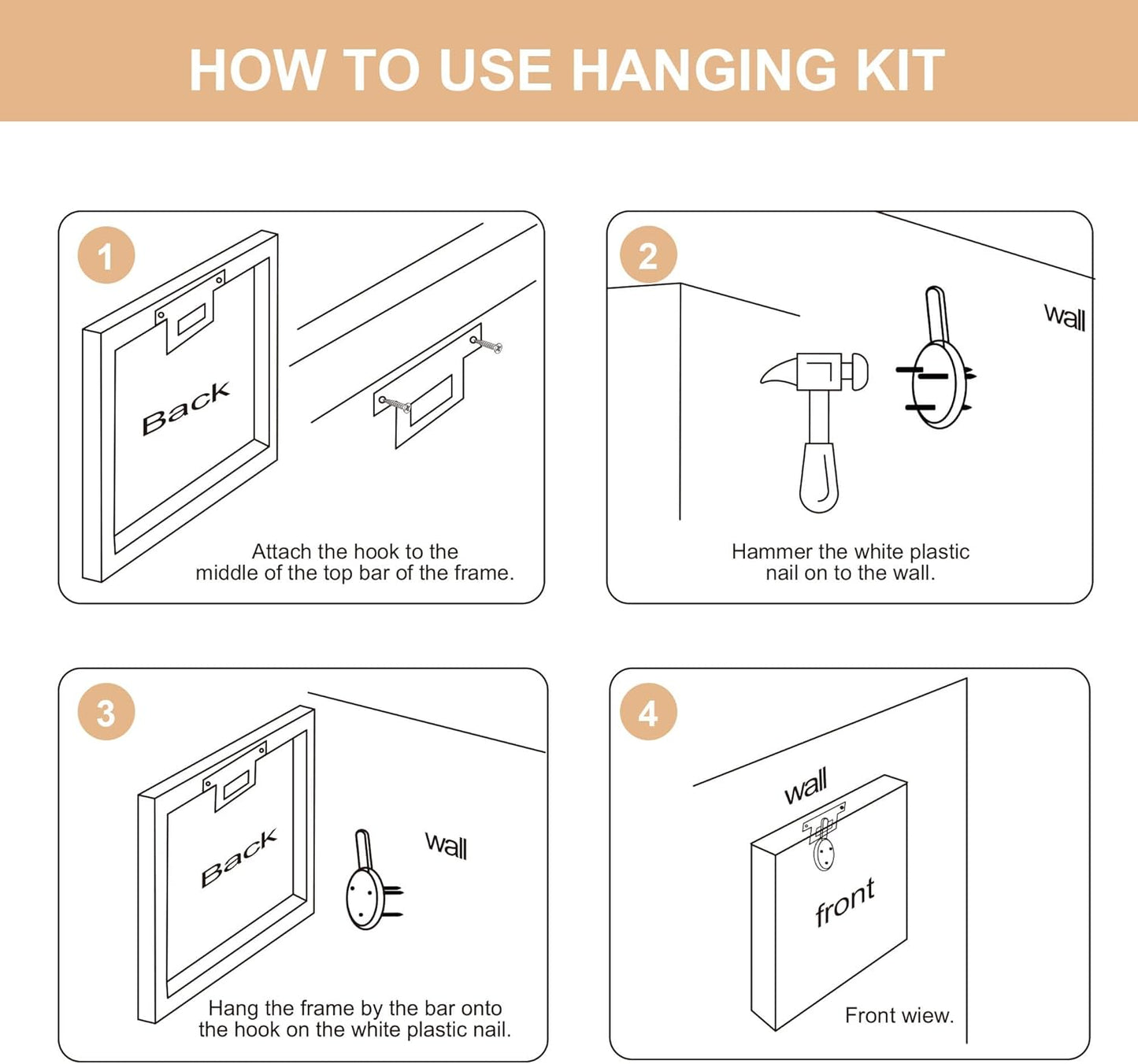 HOW TO USE HANGING KIT

1

Back

Attach the hook to the middle of the top bar of the frame.

2

wall

Hammer the white plastic nail on to the wall.

3

Back

wall

Hang the frame by the bar onto the hook on the white plastic nail.

4

wall

front

Front wiew.